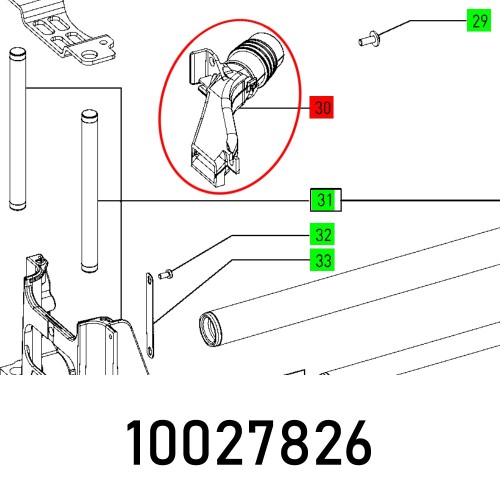 29

30

31

32

33

10027826