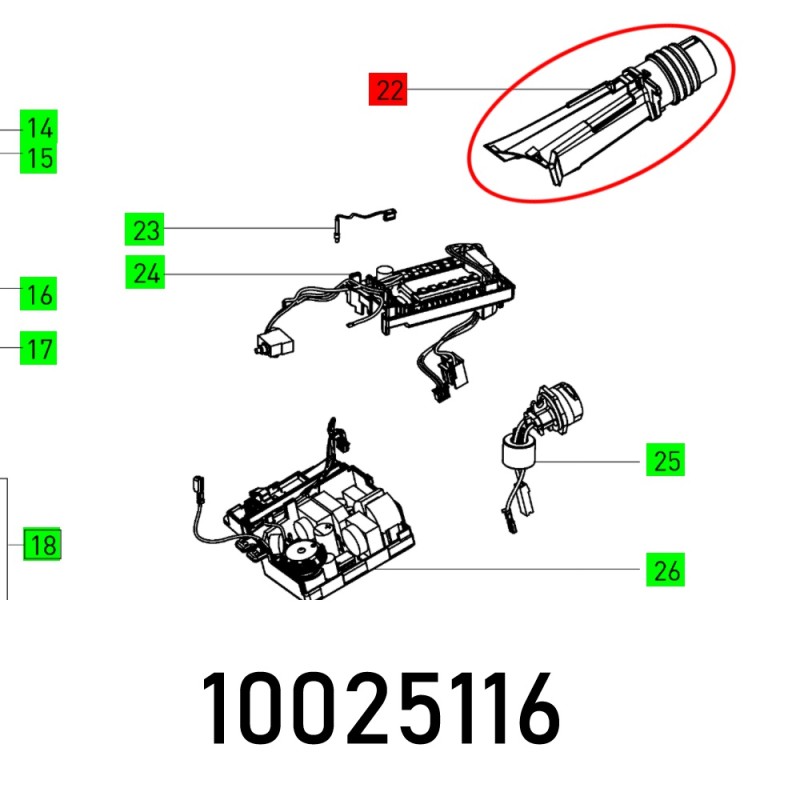 22

14
15

23

24

16

17

25

18

26

10025116