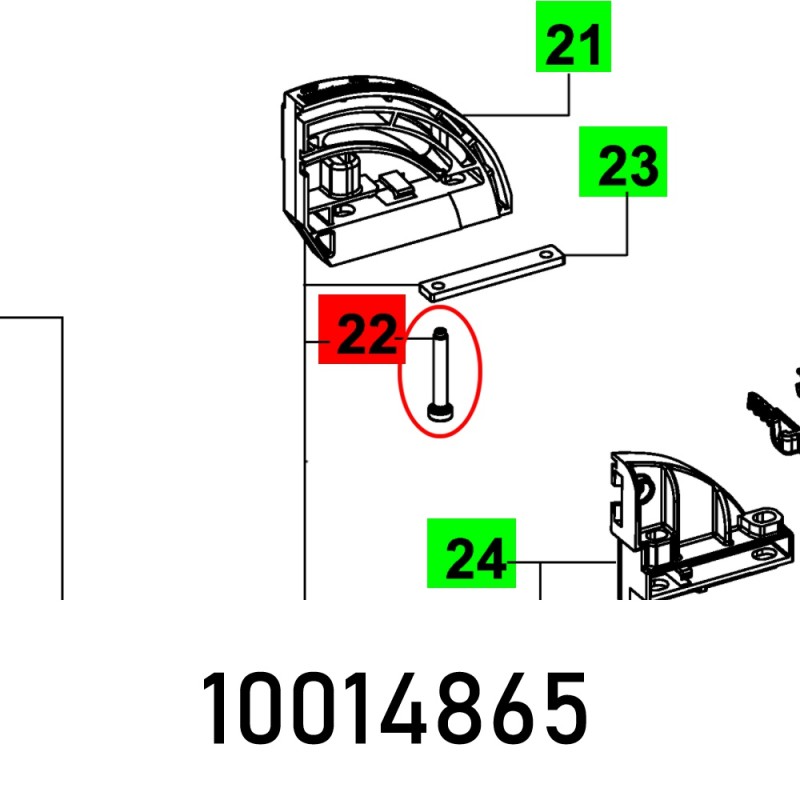 21
23
22
24
10014865