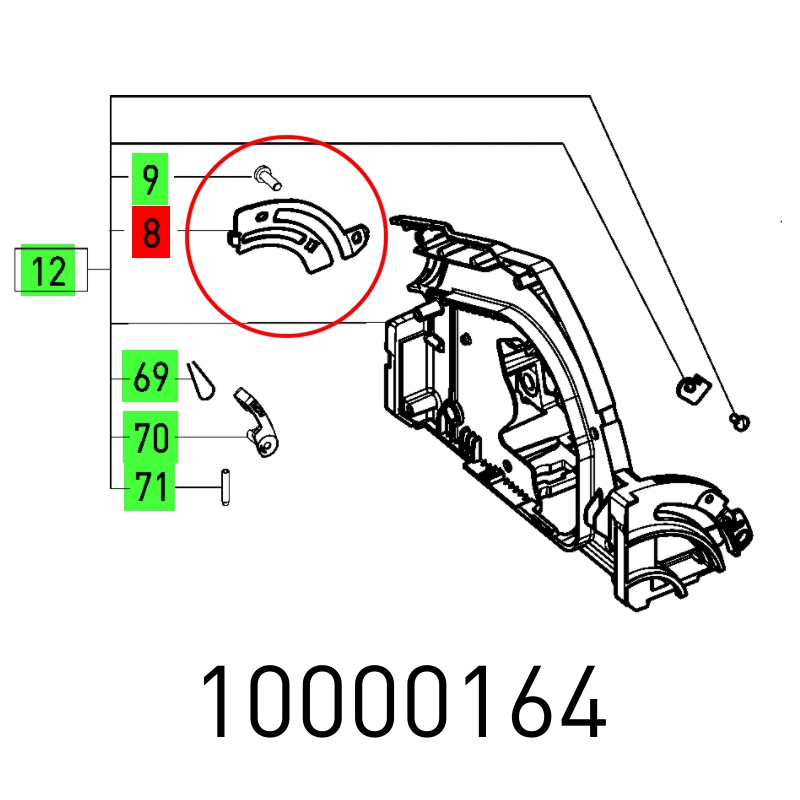 9
8
12
69
70
71
10000164