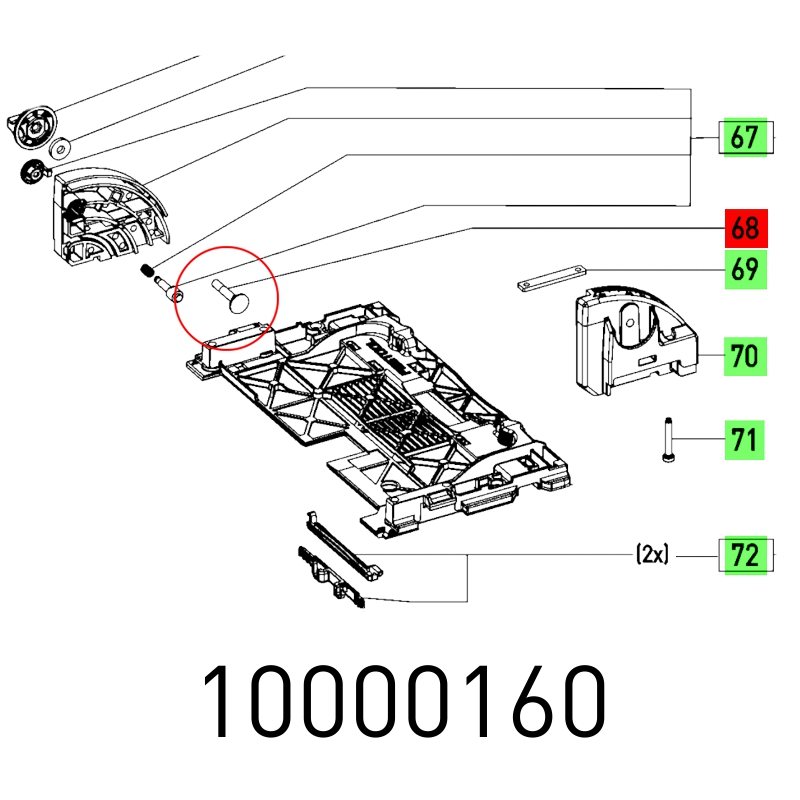 67

68

69

70

71

(2x)

72

10000160